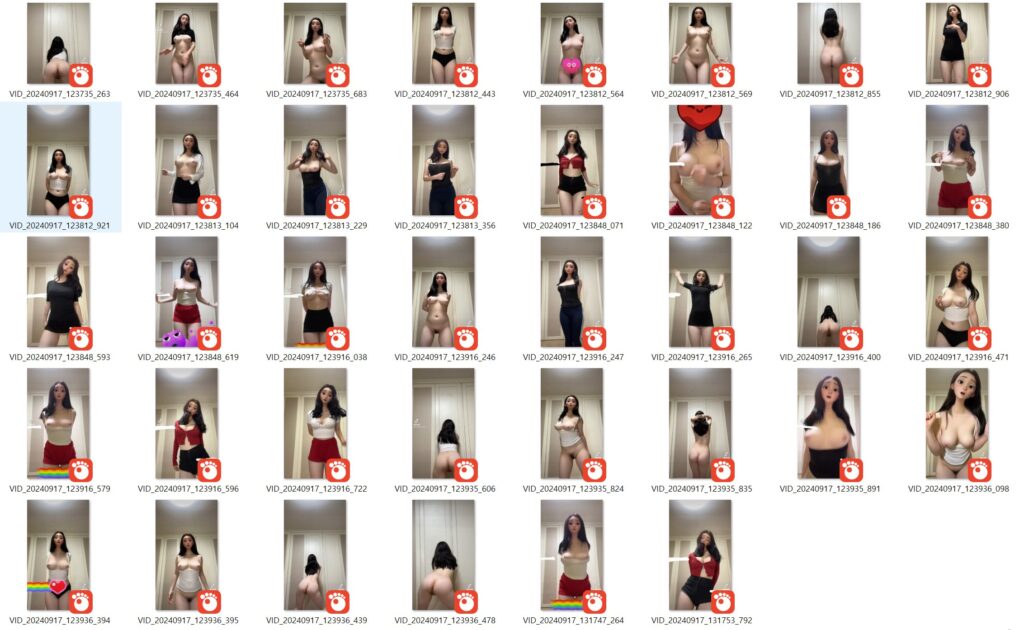 VID_20240917_123735_263
VID_20240917_123735_464
VID_20240917_123735_683
VID_20240917_123812_443
VID_20240917_123812_564
VID_20240917_123812_569
VID_20240917_123812_855
VID_20240917_123812_906

VID_20240917_123812_921
VID_20240917_123813_104
VID_20240917_123813_229
VID_20240917_123813_356
VID_20240917_123848_071
VID_20240917_123848_122
VID_20240917_123848_186
VID_20240917_123848_380

VID_20240917_123848_593
VID_20240917_123848_619
VID_20240917_123916_038
VID_20240917_123916_246
VID_20240917_123916_247
VID_20240917_123916_265
VID_20240917_123916_400
VID_20240917_123916_471

VID_20240917_123916_579
VID_20240917_123916_596
VID_20240917_123916_722
VID_20240917_123935_606
VID_20240917_123935_824
VID_20240917_123935_835
VID_20240917_123935_891
VID_20240917_123936_098

VID_20240917_123936_394
VID_20240917_123936_395
VID_20240917_123936_439
VID_20240917_123936_478
VID_20240917_131747_264
VID_20240917_131753_792